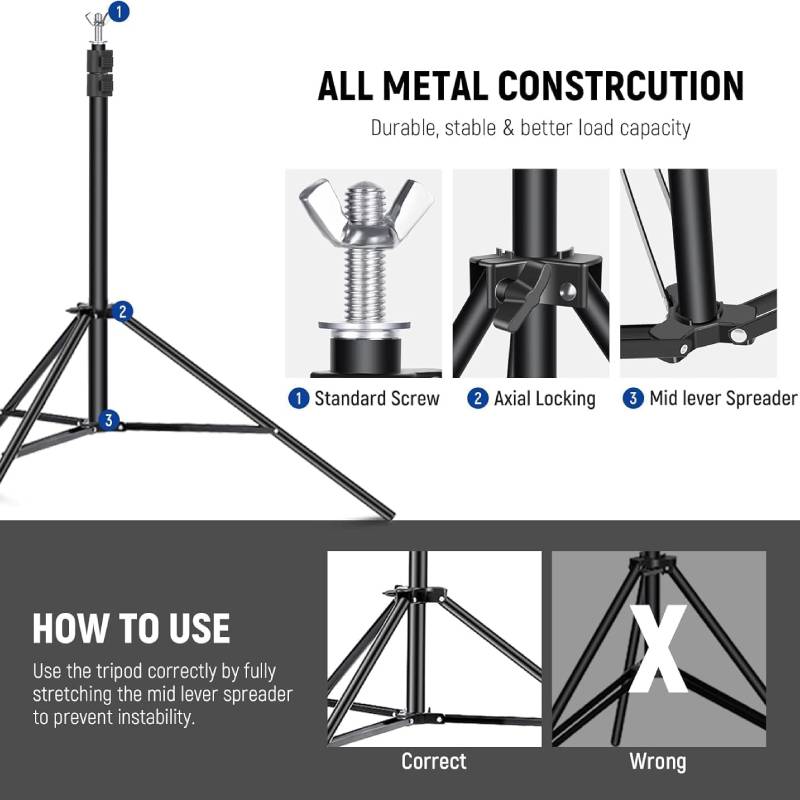 1

2

3

ALL METAL CONSTRCUTION

Durable, stable & better load capacity

1 Standard Screw

2 Axial Locking

3 Mid lever Spreader

HOW TO USE

Use the tripod correctly by fully stretching the mid lever spreader to prevent instability.

Correct

X

Wrong